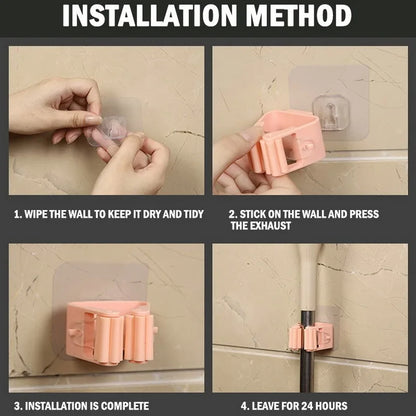 INSTALLATION METHOD

1. WIPE THE WALL TO KEEP IT DRY AND TIDY

2. STICK ON THE WALL AND PRESS THE EXHAUST

3. INSTALLATION IS COMPLETE

4. LEAVE FOR 24 HOURS