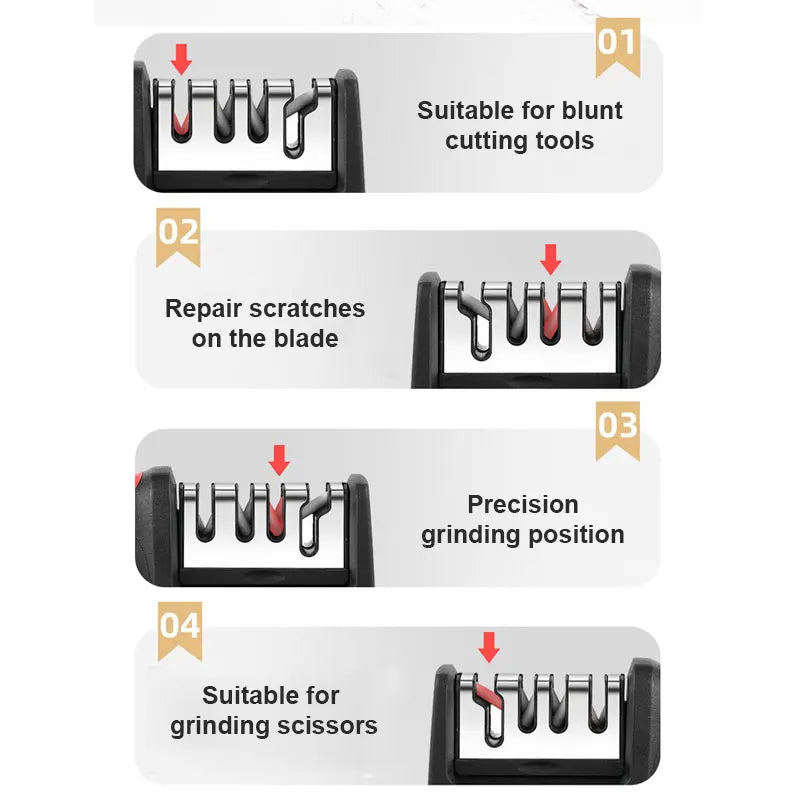 01

Suitable for blunt cutting tools

02

Repair scratches on the blade

03

Precision grinding position

04

Suitable for grinding scissors