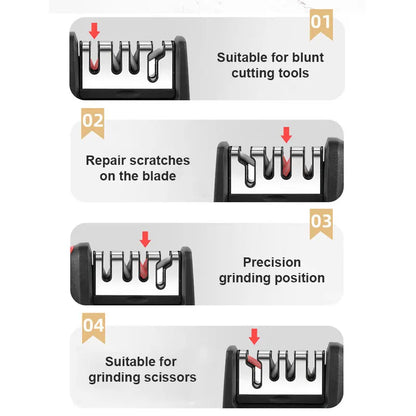 01

Suitable for blunt cutting tools

02

Repair scratches on the blade

03

Precision grinding position

04

Suitable for grinding scissors