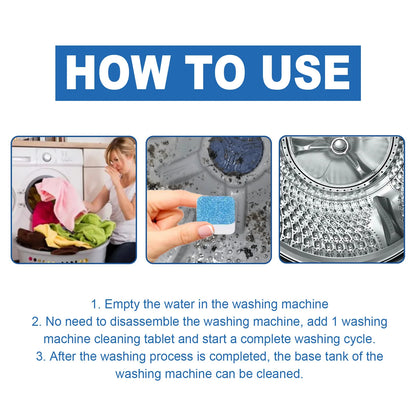 HOW TO USE

1. Empty the water in the washing machine
2. No need to disassemble the washing machine, add 1 washing machine cleaning tablet and start a complete washing cycle.
3. After the washing process is completed, the base tank of the washing machine can be cleaned.