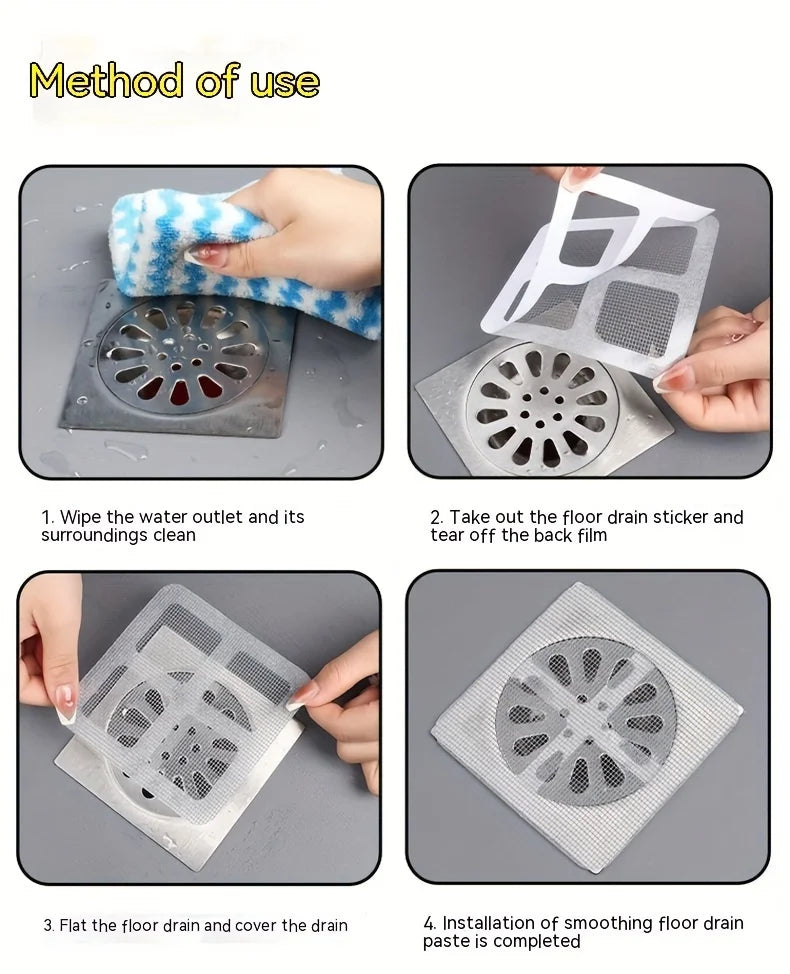 Method of use

1. Wipe the water outlet and its surroundings clean

2. Take out the floor drain sticker and tear off the back film

3. Flat the floor drain and cover the drain

4. Installation of smoothing floor drain paste is completed