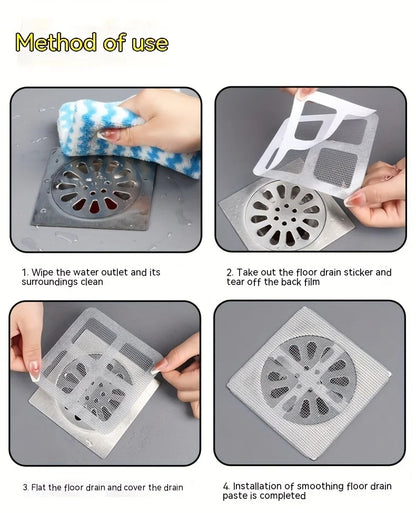 Method of use

1. Wipe the water outlet and its surroundings clean

2. Take out the floor drain sticker and tear off the back film

3. Flat the floor drain and cover the drain

4. Installation of smoothing floor drain paste is completed