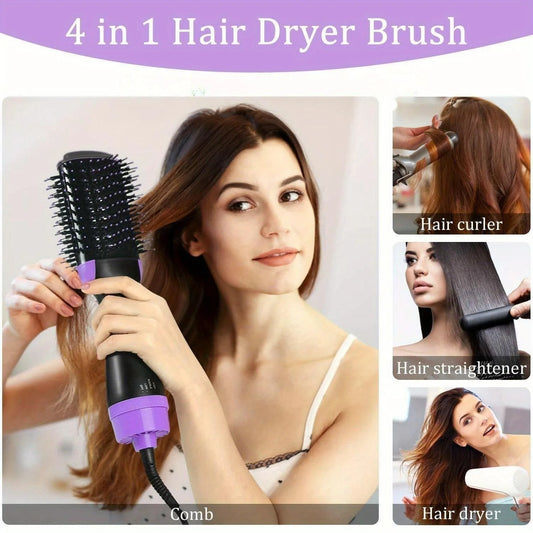 4 in 1 Hair Dryer Brush

Comb

Hair curler

Hair straightener

Hair dryer