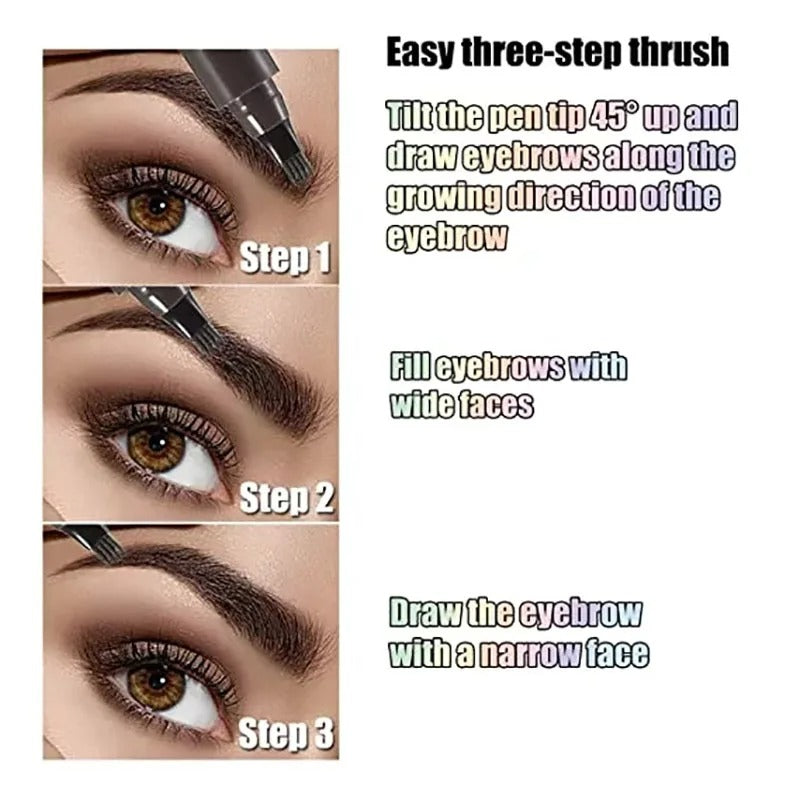 Easy three-step thrush

Step 1

Tilt the pen tip 45° up and draw eyebrows along the growing direction of the eyebrow

Step 2

Fill eyebrows with wide faces

Step 3

Draw the eyebrow with a narrow face